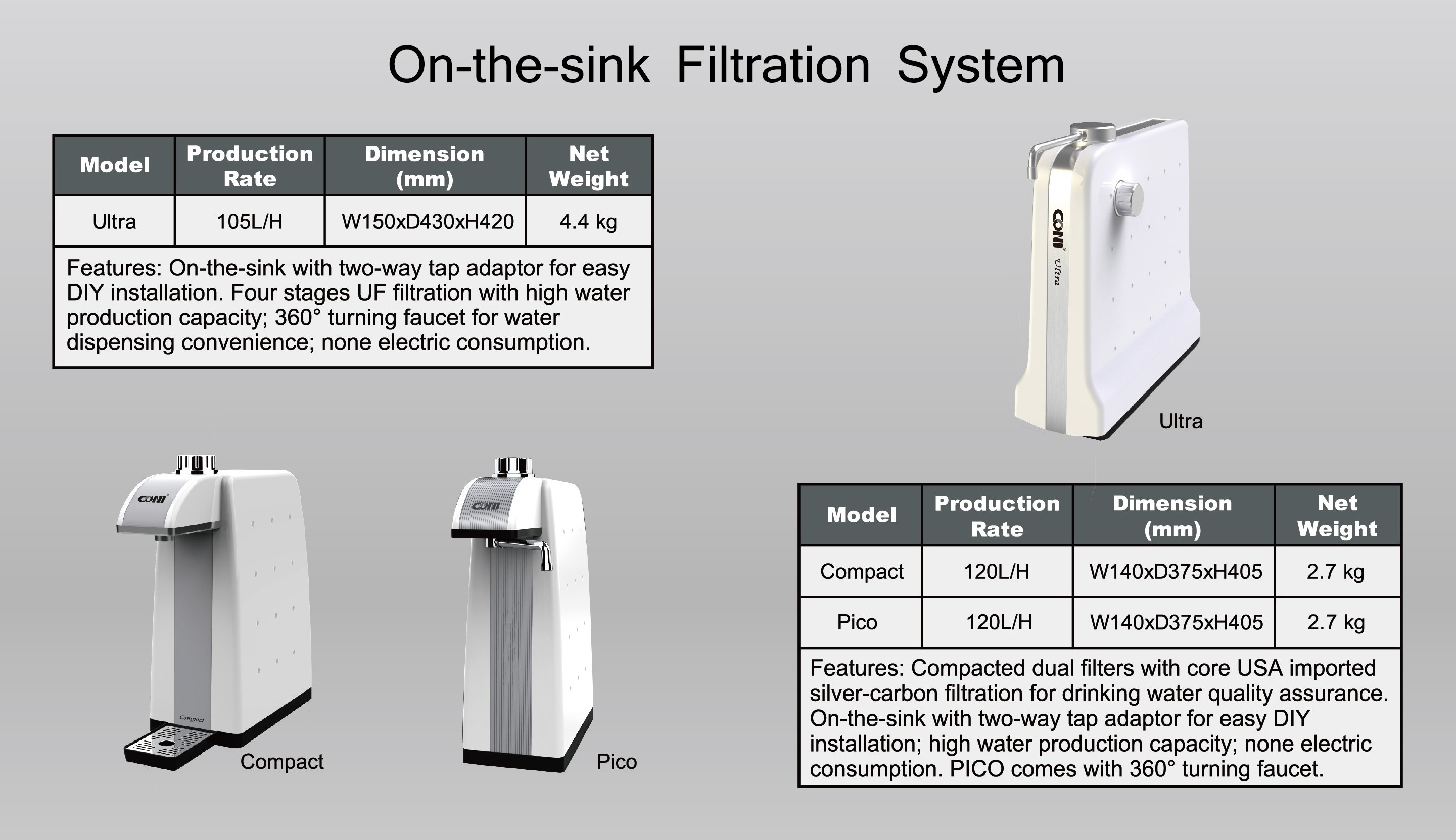 On-the-sink Filtration System

| Model | Production Rate | Dimension (mm) | Net Weight |
|---|---|---|---|
| Ultra | 105L/H | W150xD430xH420 | 4.4 kg |

Features: On-the-sink with two-way tap adaptor for easy DIY installation. Four stages UF filtration with high water production capacity; 360° turning faucet for water dispensing convenience; none electric consumption.

CONI

Ultra

Ultra

CONI

Compact

Compact

CONI

Pico

| Model | Production Rate | Dimension (mm) | Net Weight |
|---|---|---|---|
| Compact | 120L/H | W140xD375xH405 | 2.7 kg |
| Pico | 120L/H | W140xD375xH405 | 2.7 kg |

Features: Compacted dual filters with core USA imported silver-carbon filtration for drinking water quality assurance. On-the-sink with two-way tap adaptor for easy DIY installation; high water production capacity; none electric consumption. PICO comes with 360° turning faucet.